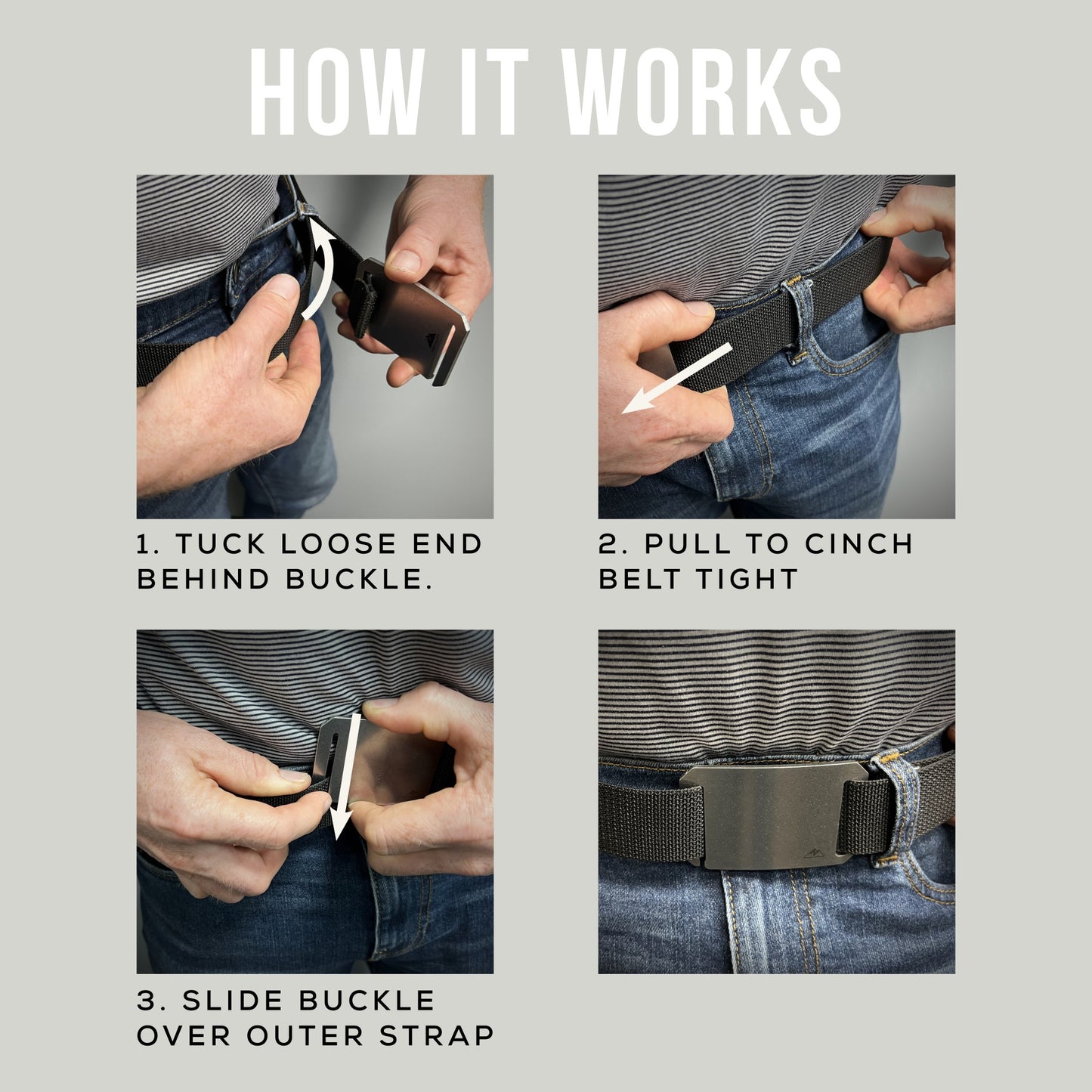 HOW IT WORKS

1. TUCK LOOSE END BEHIND BUCKLE.

2. PULL TO CINCH BELT TIGHT

3. SLIDE BUCKLE OVER OUTER STRAP